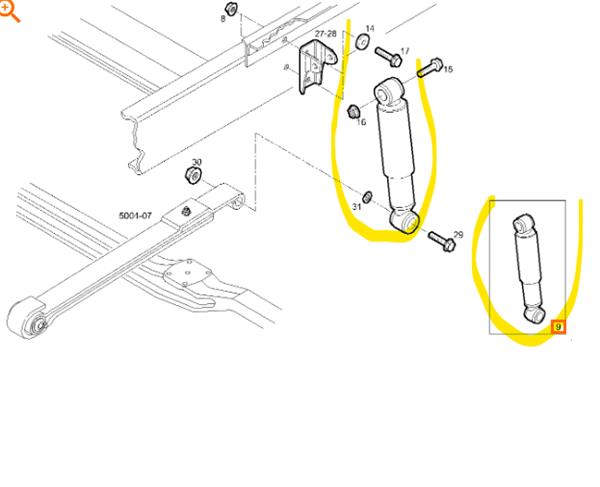 8
27-28
14
17
15
16
30
5001-07
31
29
9