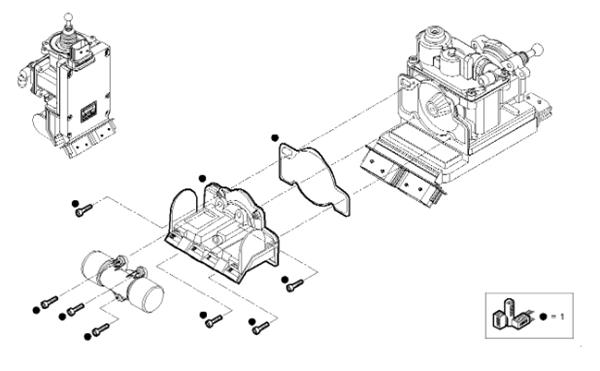 ● = 1