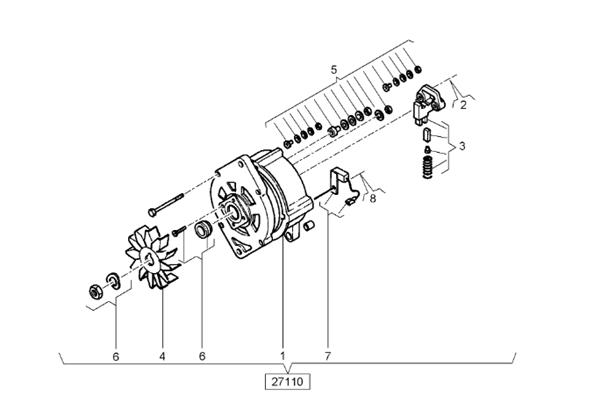 5
2
3
8
6
4
6
1
7
27110