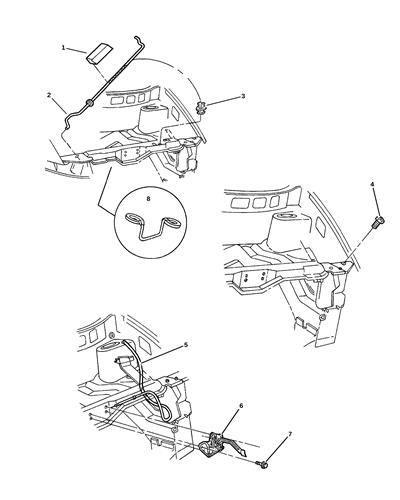 1
2
3
8
4
5
6
7