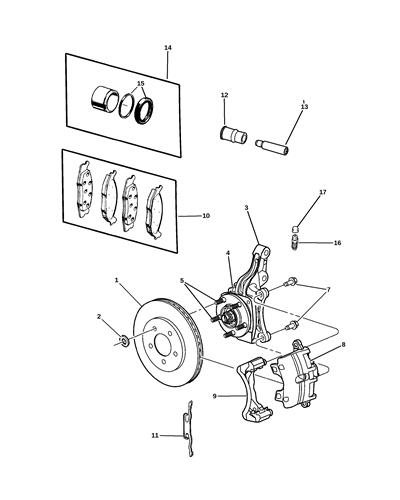 14
15
12
13
10
17
3
16
4
5
7
1
2
8
9
11