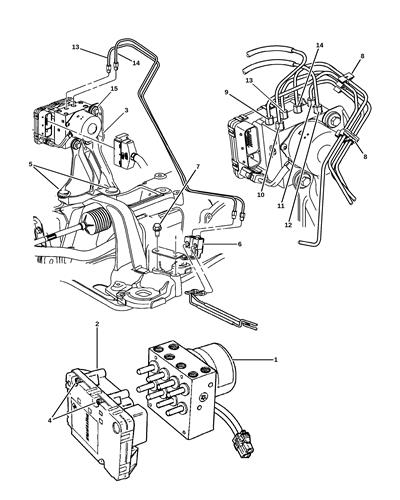 13
14
15
3
5
7
6
14
8
13
9
8
10
11
12
2
1
4