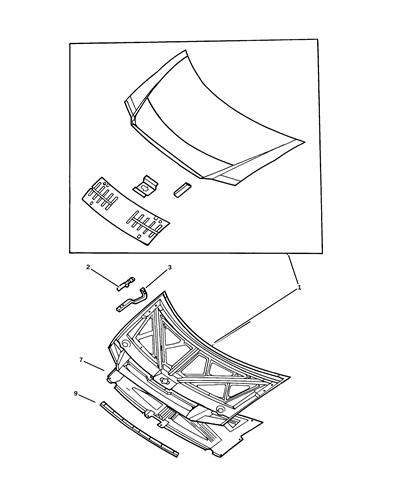 2
3
1
7
9