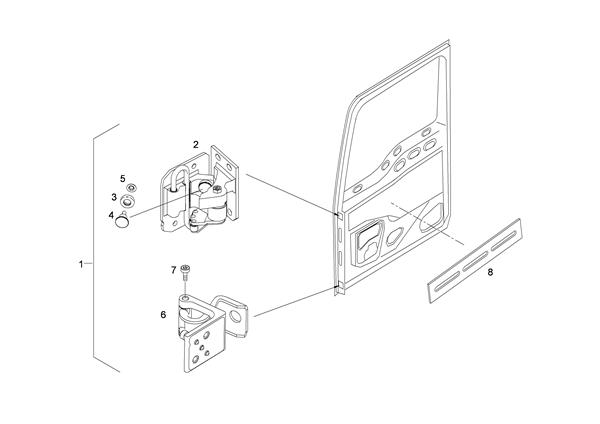 2
5
3
4
1
7
6
8