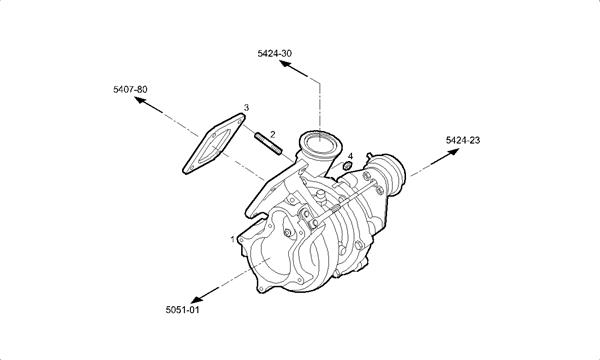 5424-30

5407-80

3

2

5424-23

4

1

5051-01