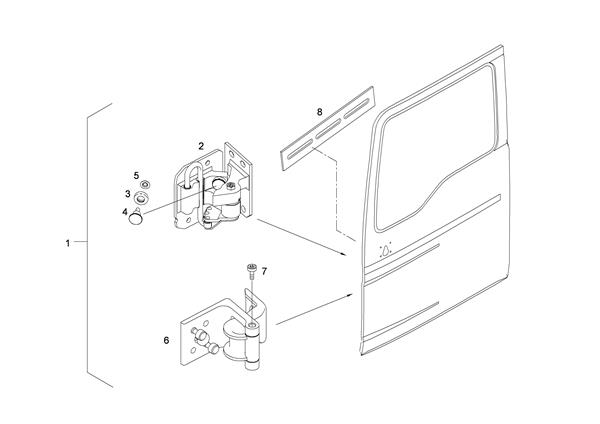 8
2
5
3
4
1
7
6