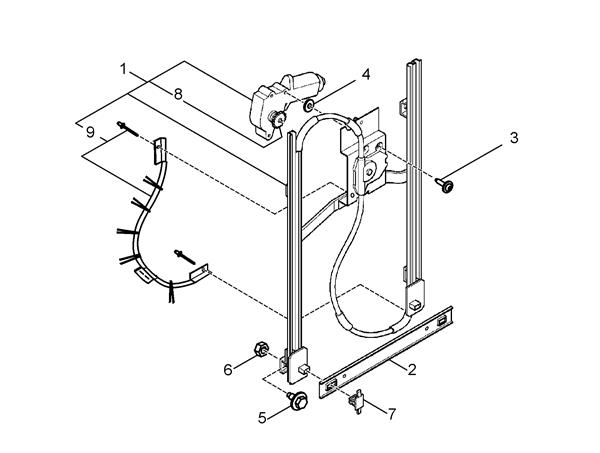 1
8
4
9
3
6
2
5
7