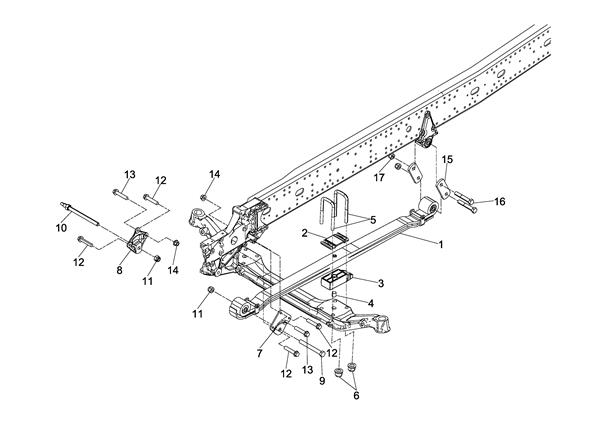 13
12
14
10
12
8
11
14
17
15
16
5
2
1
3
4
11
7
12
13
12
9
6