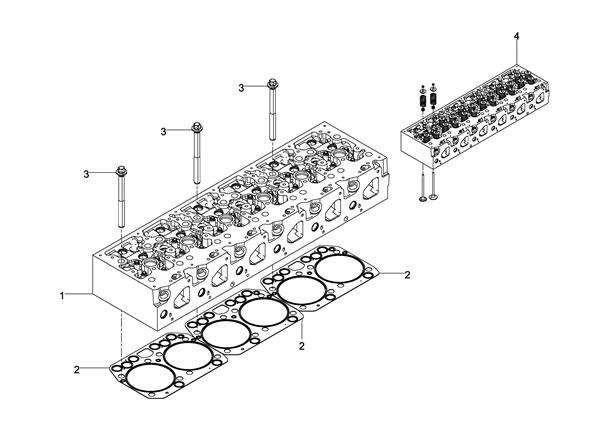 4
3
3
3
1
2
2
2