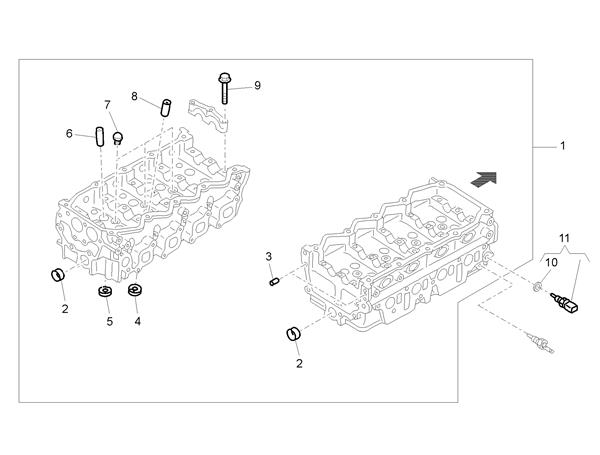 9
8
7
6
1
11
10
3
2
5
4
2