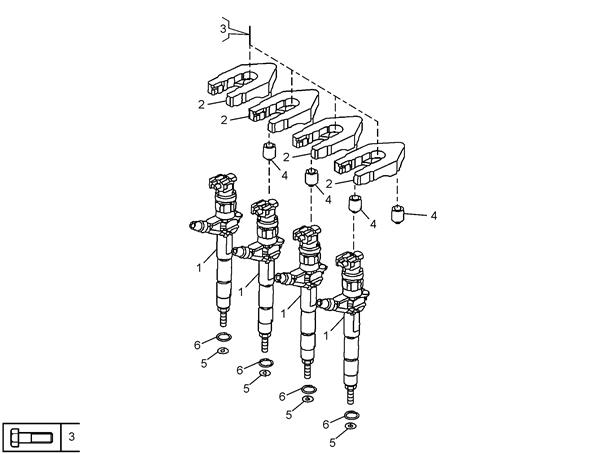 3
2
2
2
2
4
4
4
4
1
1
1
1
6
5
6
5
6
5
6
5
3