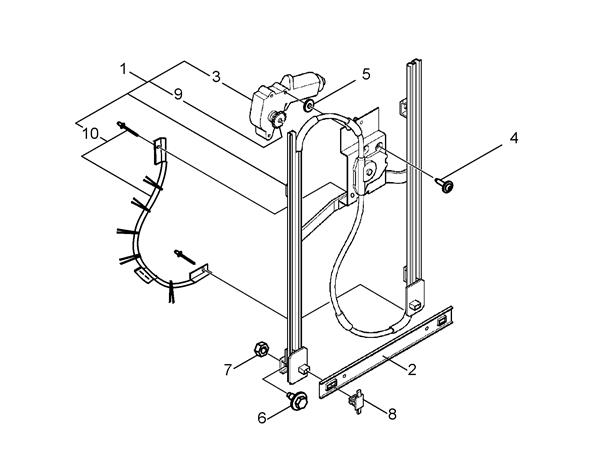 1
3
5
9
10
4
7
2
6
8