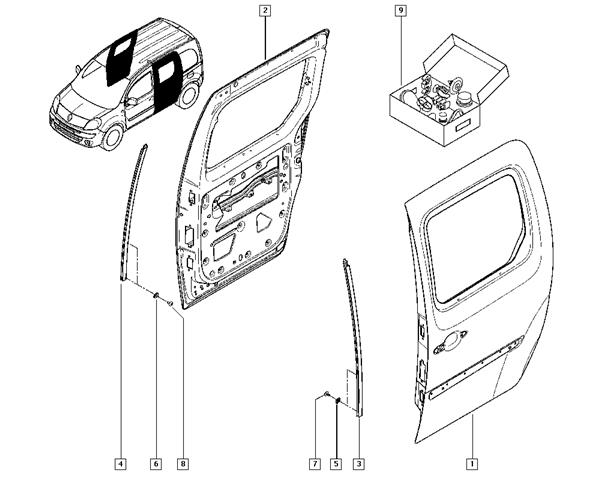 2

9

4

6

8

7

5

3

1