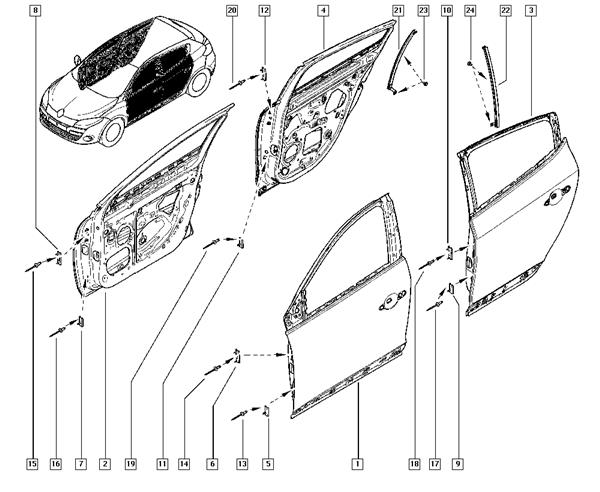 8 20 12 4 21 23 10 24 22 3

15 16 7 2 19 11 14 6 13 5 1 18 17 9