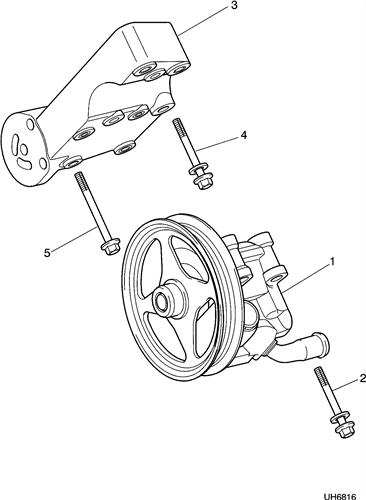 3
4
5
1
2
UH6816