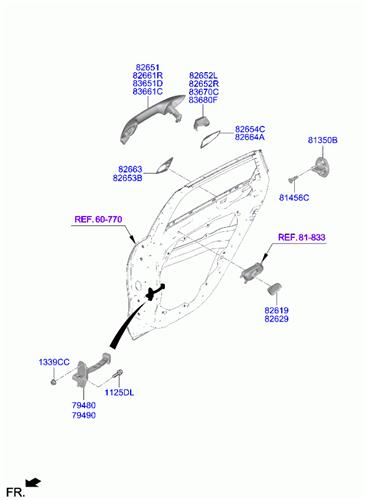 82651
82661R
83651D
83661C

82652L
82652R
83670C
83680F

82654C
82664A

81350B

82663
82653B

81456C

REF. 60-770

REF. 81-833

82619
82629

1339CC

1125DL

79480
79490

FR.