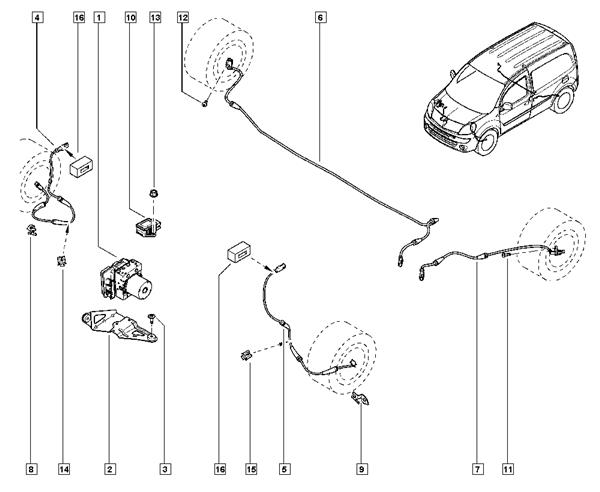 4
16
1
10
13
12
6
8
14
2
3
16
15
5
9
7
11