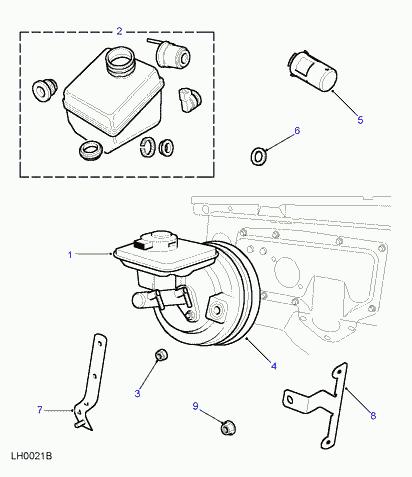 2
5
6
1
4
3
7
9
8
LH0021B