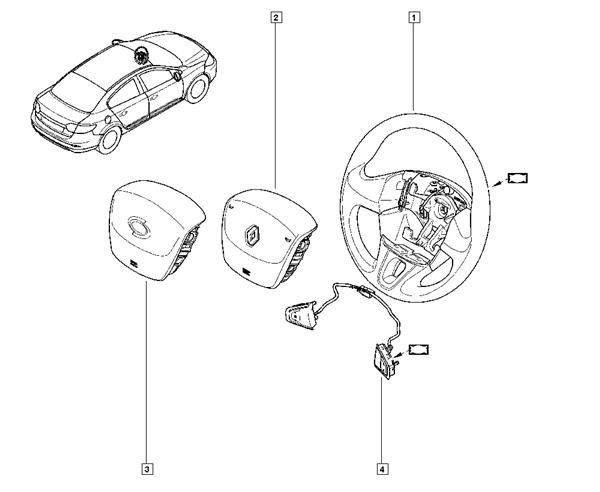 2
1
3
4