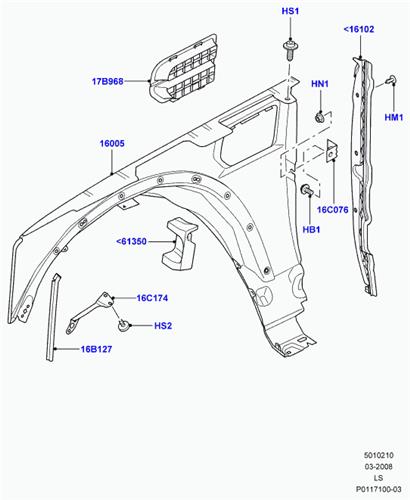 HS1
<16102
17B968
HN1
HM1
16005
16C076
HB1
<61350
16C174
HS2
16B127
5010210
03-2008
LS
P0117100-03