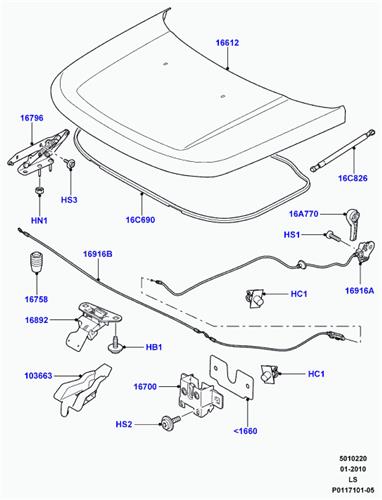 16612

16796

16C826

HS3

HN1

16C690

16A770

HS1

16916B

16916A

16758

HC1

16892

HB1

103663

HC1

16700

HS2

<1660

5010220
01-2010
LS
P0117101-05