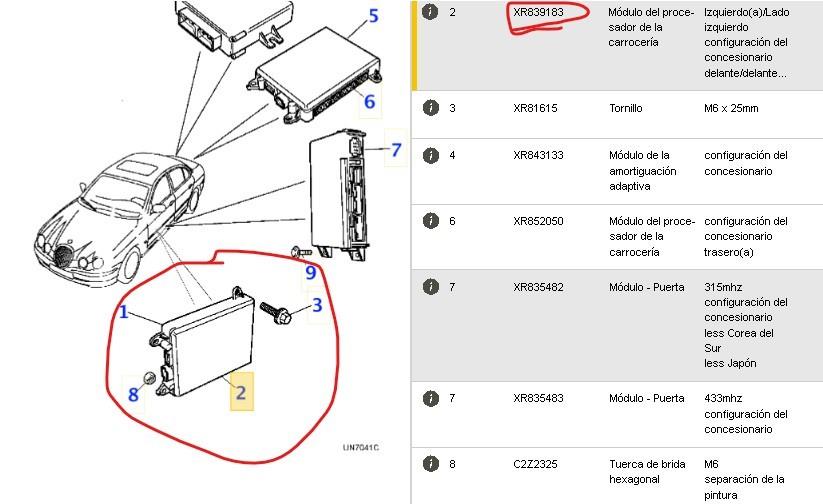 5

6

7

9

1

3

8

2

UN7041C

| | | | | |
|---|---|---|---|---|
| i | 2 | XR839183 | Módulo del procesador de la carrocería | Izquierdo(a)/Lado izquierdo configuración del concesionario delante/delante... |
| i | 3 | XR81615 | Tornillo | M6 x 25mm |
| i | 4 | XR843133 | Módulo de la amortiguación adaptiva | configuración del concesionario |
| i | 6 | XR852050 | Módulo del procesador de la carrocería | configuración del concesionario trasero(a) |
| i | 7 | XR835482 | Módulo - Puerta | 315mhz configuración del concesionario less Corea del Sur less Japón |
| i | 7 | XR835483 | Módulo - Puerta | 433mhz configuración del concesionario |
| i | 8 | C2Z2325 | Tuerca de brida hexagonal | M6 separación de la pintura |